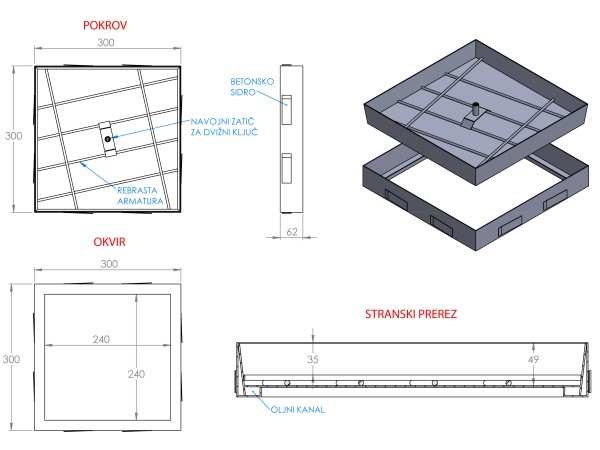 POKROV

300

300

NAVOJNI ZATIČ
ZA DVIŽNI KLJUČ

REBRASTA
ARMATURA

BETONSKO
SIDRO

62

OKVIR

300

300

240

240

STRANSKI PREREZ

35

49

OLJNI KANAL