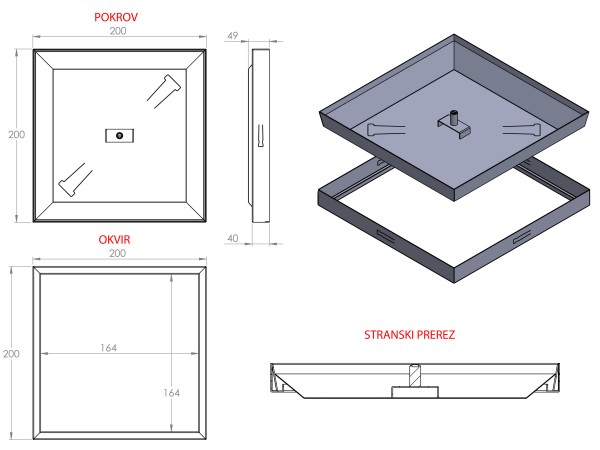 POKROV
200
200
49
40
OKVIR
200
200
164
164
STRANSKI PREREZ